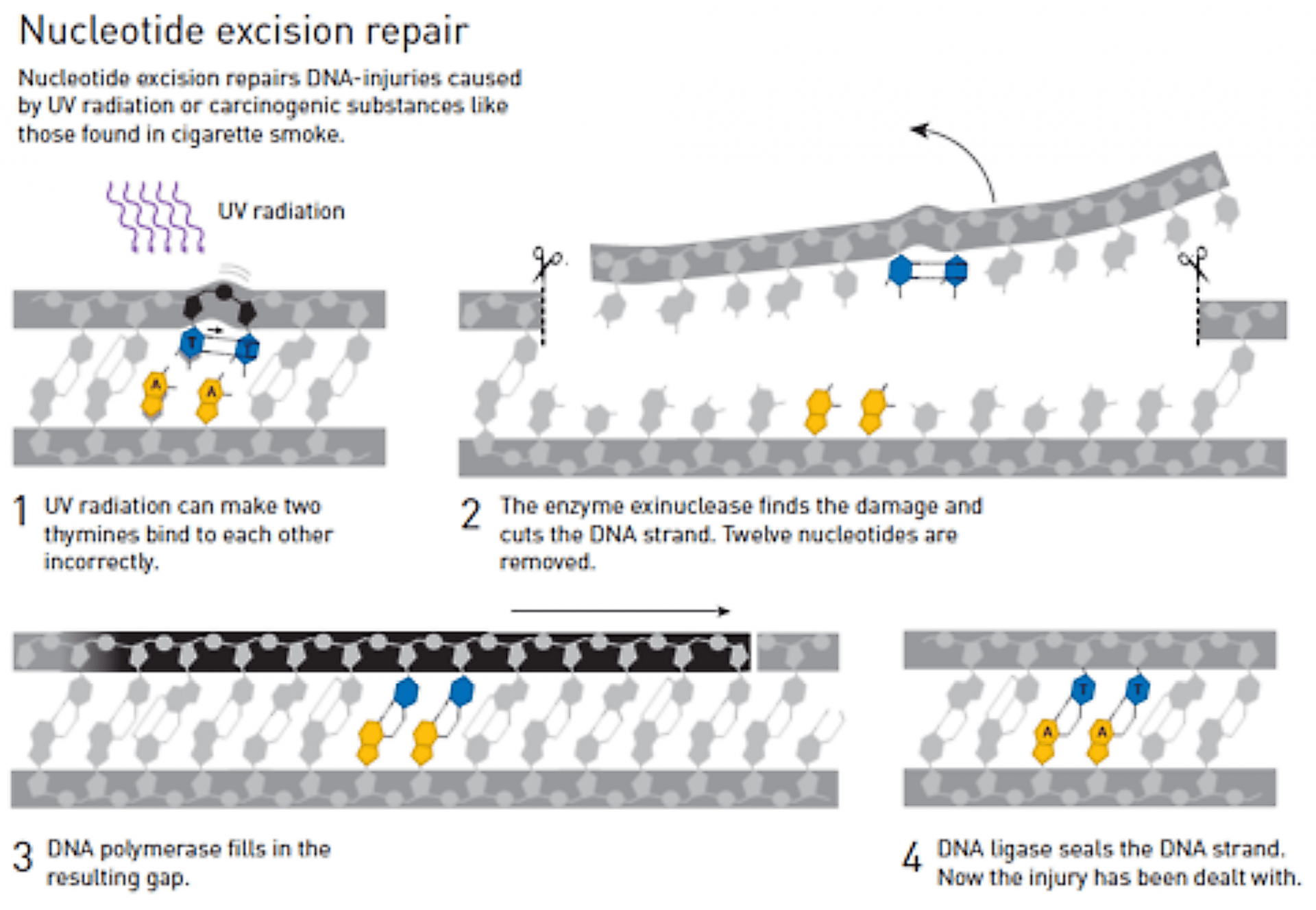 Nucleotide excision repair

Nucleotide excision repairs DNA-injuries caused by UV radiation or carcinogenic substances like those found in cigarette smoke.

UV radiation

T T

A A

1 UV radiation can make two thymines bind to each other incorrectly.

2 The enzyme exinuclease finds the damage and cuts the DNA strand. Twelve nucleotides are removed.

3 DNA polymerase fills in the resulting gap.

T T

A A

4 DNA ligase seals the DNA strand. Now the injury has been dealt with.