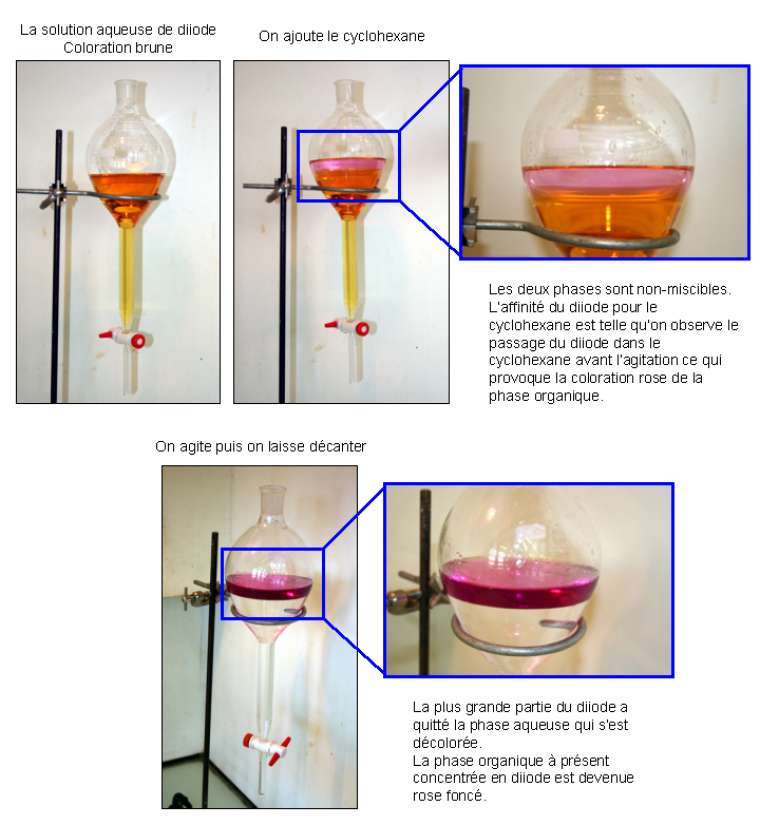 La solution aqueuse de diiode
Coloration brune

On ajoute le cyclohexane

Les deux phases sont non-miscibles. L'affinité du diiode pour le cyclohexane est telle qu'on observe le passage du diiode dans le cyclohexane avant l'agitation ce qui provoque la coloration rose de la phase organique.

On agite puis on laisse décanter

La plus grande partie du diiode a quitté la phase aqueuse qui s'est décolorée.
La phase organique à présent concentrée en diiode est devenue rose foncé.