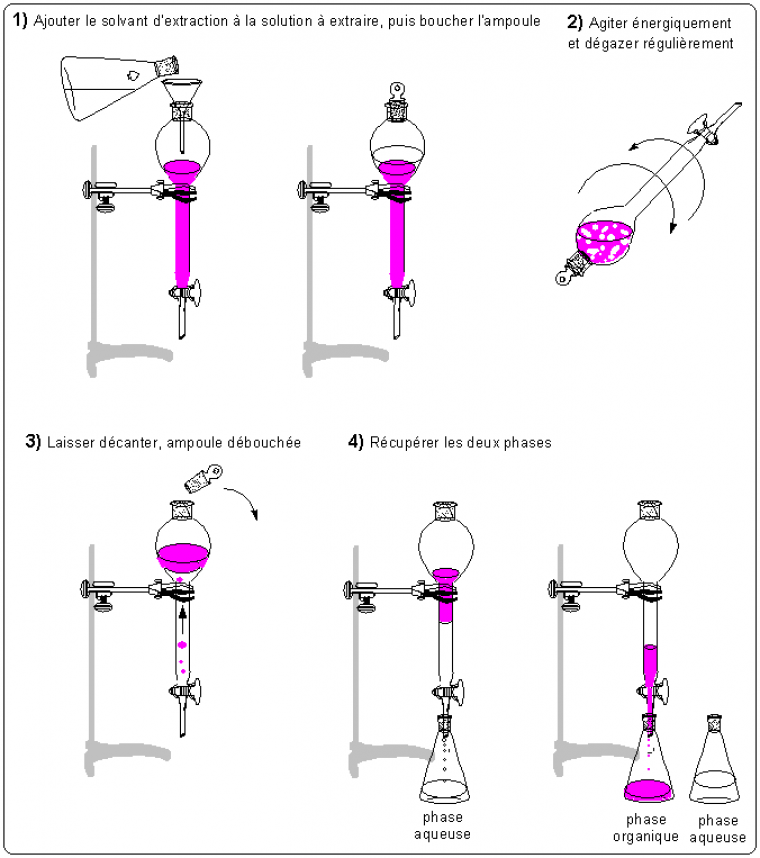 1) Ajouter le solvant d'extraction à la solution à extraire, puis boucher l'ampoule

2) Agiter énergiquement et dégazer régulièrement

3) Laisser décanter, ampoule débouchée

4) Récupérer les deux phases

phase aqueuse

phase organique

phase aqueuse