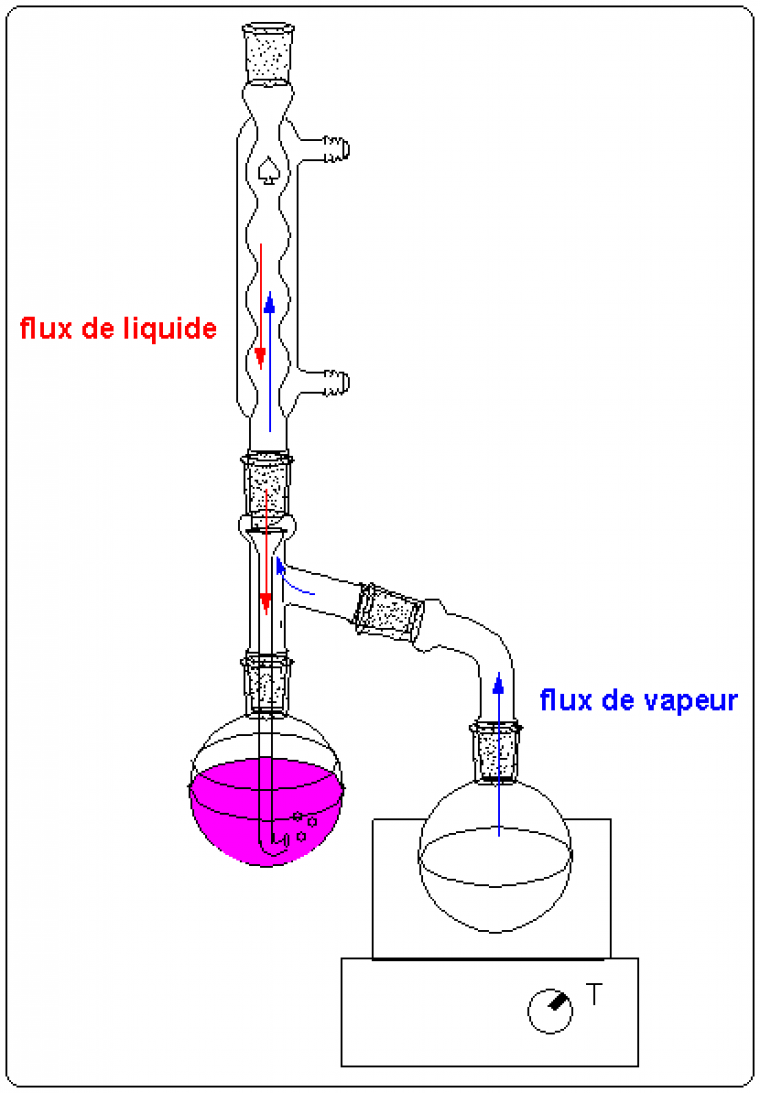 flux de liquide

flux de vapeur

T