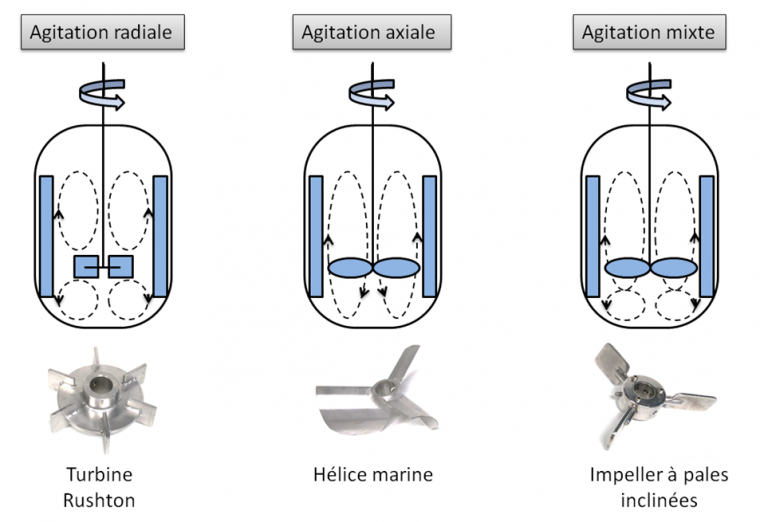 Agitation radiale

Agitation axiale

Agitation mixte

Turbine Rushton

Hélice marine

Impeller à pales inclinées